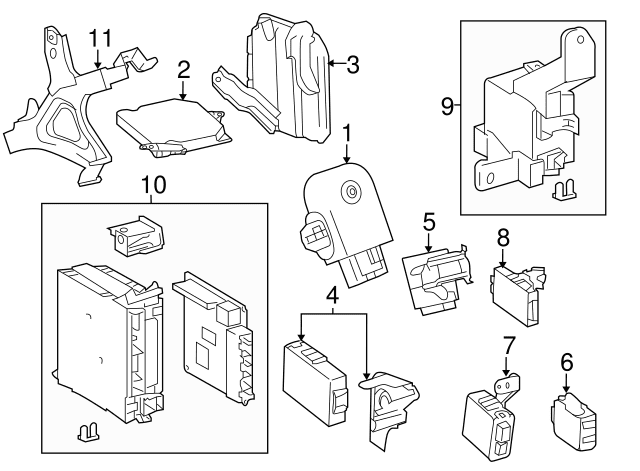 11
2
3
9
1
10
5
8
4
7
6