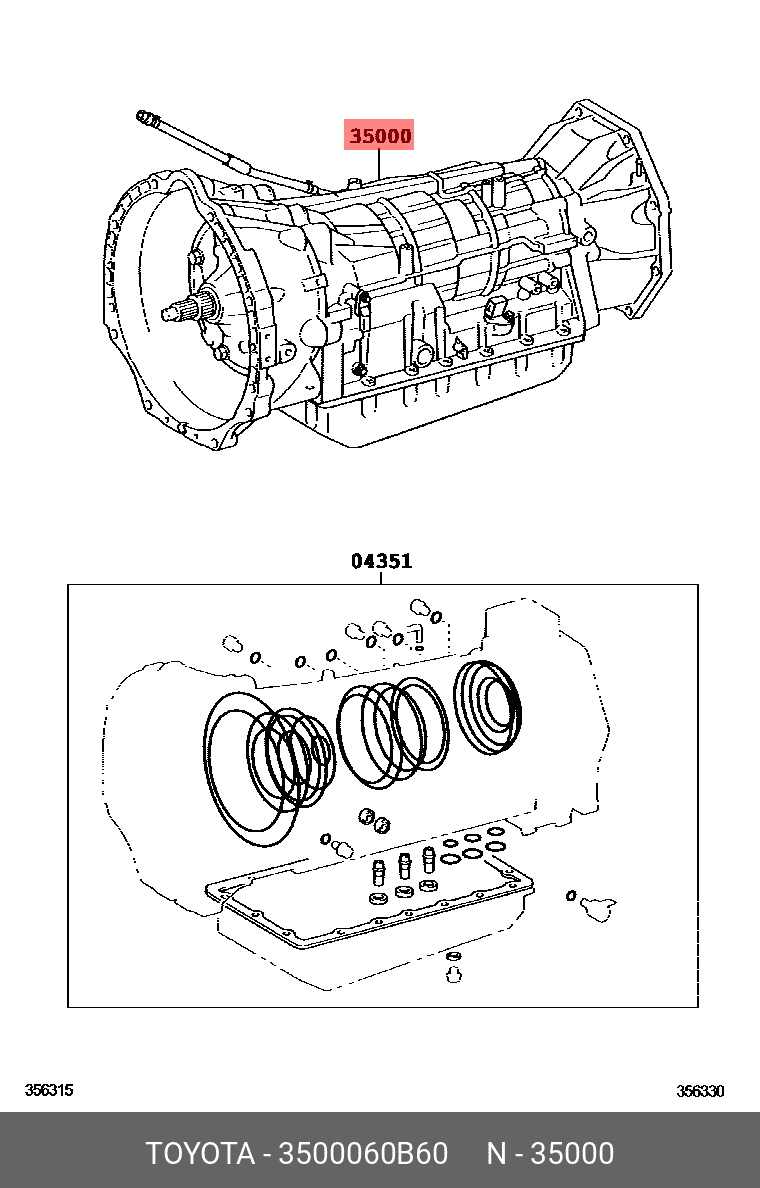 35000

04351

356315

356330

TOYOTA - 3500060B60 N - 35000