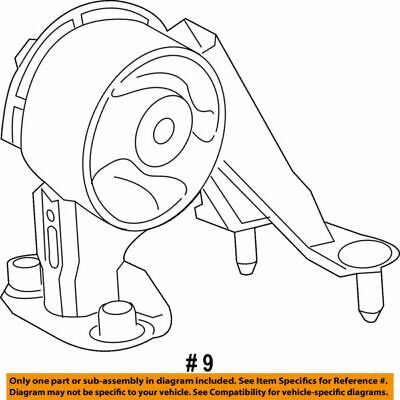 # 9

Only one part or sub-assembly in diagram included. See Item Specifics for Reference #. Diagram may not be specific to your vehicle. See Compatibility for vehicle-specific diagrams.