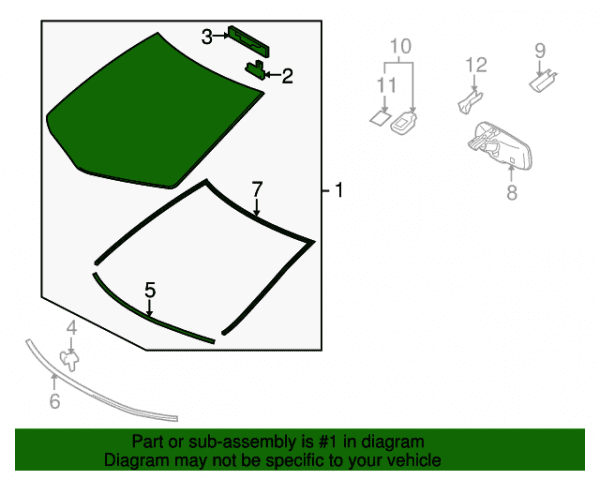 3
2
10
11
12
9
8
7
1
5
4
6

Part or sub-assembly is #1 in diagram
Diagram may not be specific to your vehicle