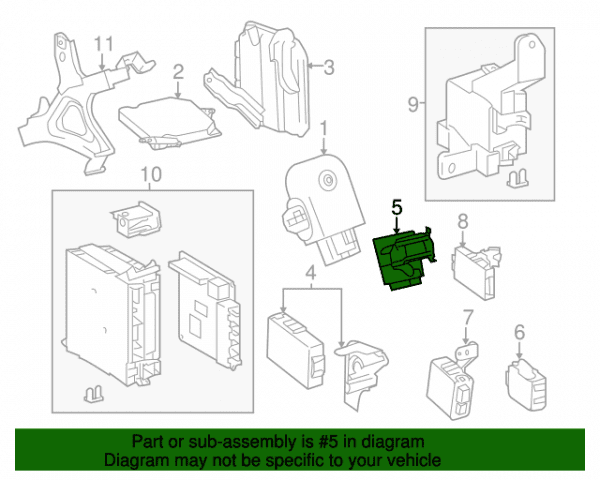 11
2
3
9
1
10
5
8
4
7
6
Part or sub-assembly is #5 in diagram
Diagram may not be specific to your vehicle