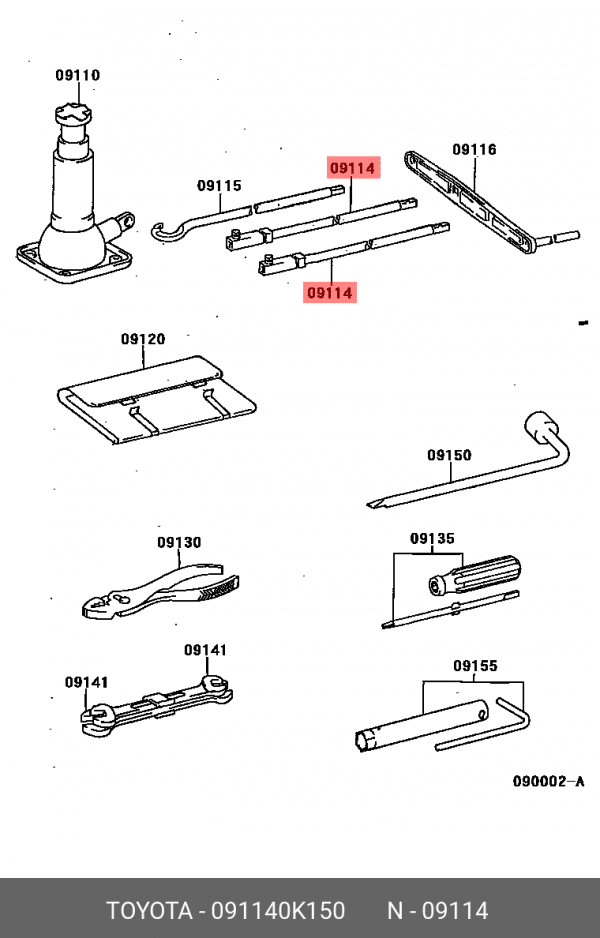 09110

09115

09114

09116

09114

09120

09150

09130

09135

09141

09141

09155

090002-A

TOYOTA - 091140K150 N - 09114