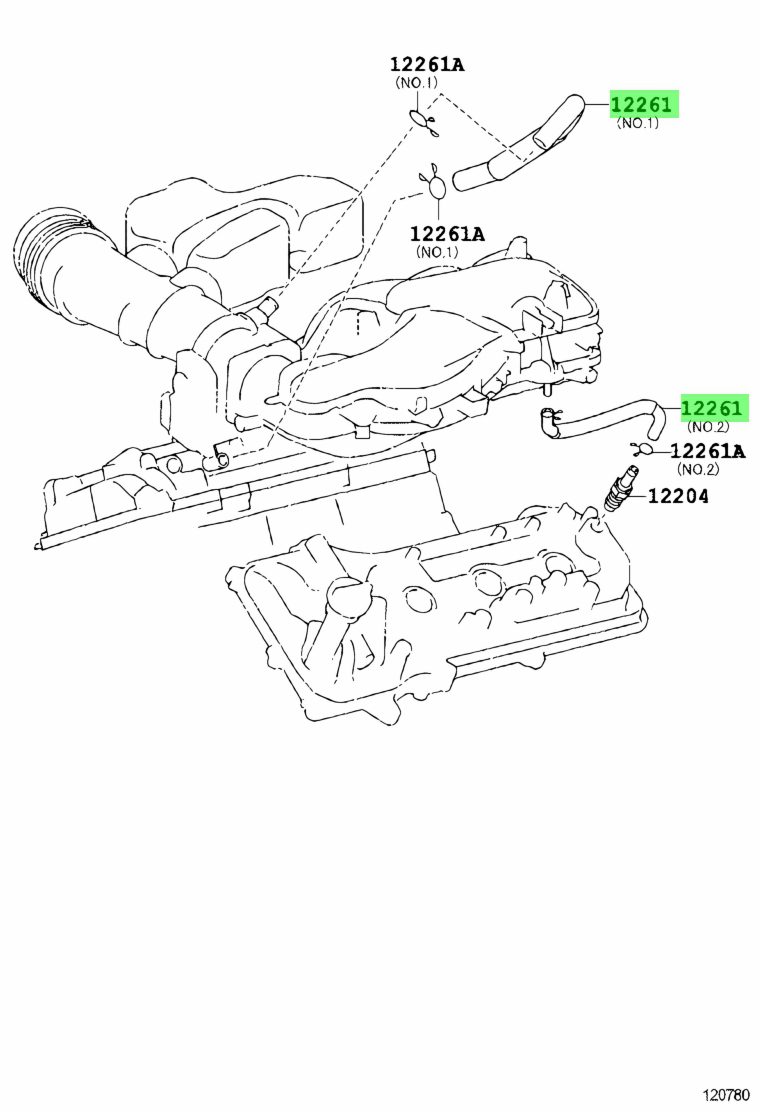 12261A
(NO.1)

12261
(NO.1)

12261A
(NO.1)

12261
(NO.2)

12261A
(NO.2)

12204

120780