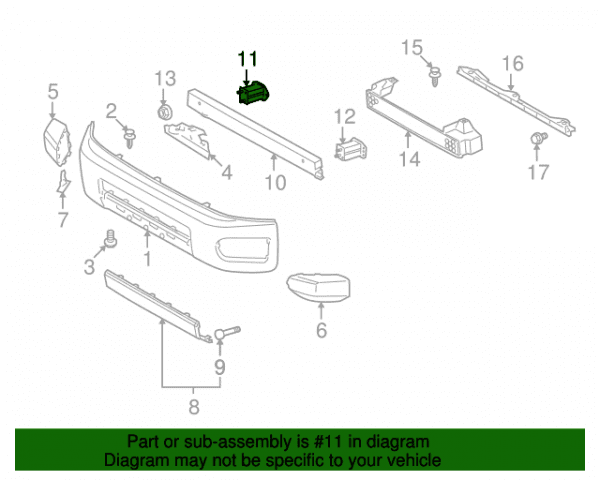 11
15
16
13
5
2
12
4
10
14
17
7
3
1
6
9
8

Part or sub-assembly is #11 in diagram
Diagram may not be specific to your vehicle