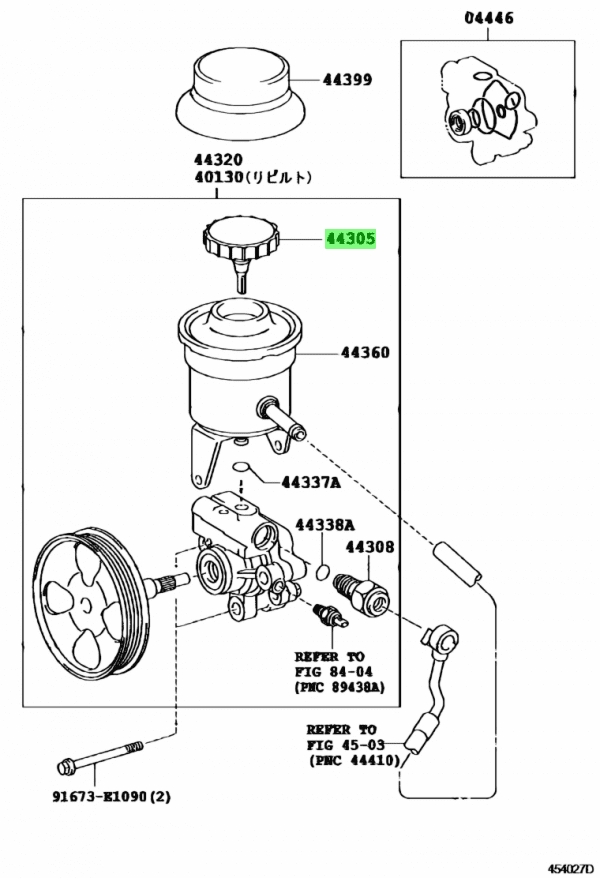 04446

44399

44320
40130(リビルト)

44305

44360

44337A

44338A

44308

REFER TO
FIG 84-04
(PNC 89438A)

REFER TO
FIG 45-03
(PNC 44410)

91673-E1090(2)

454027D